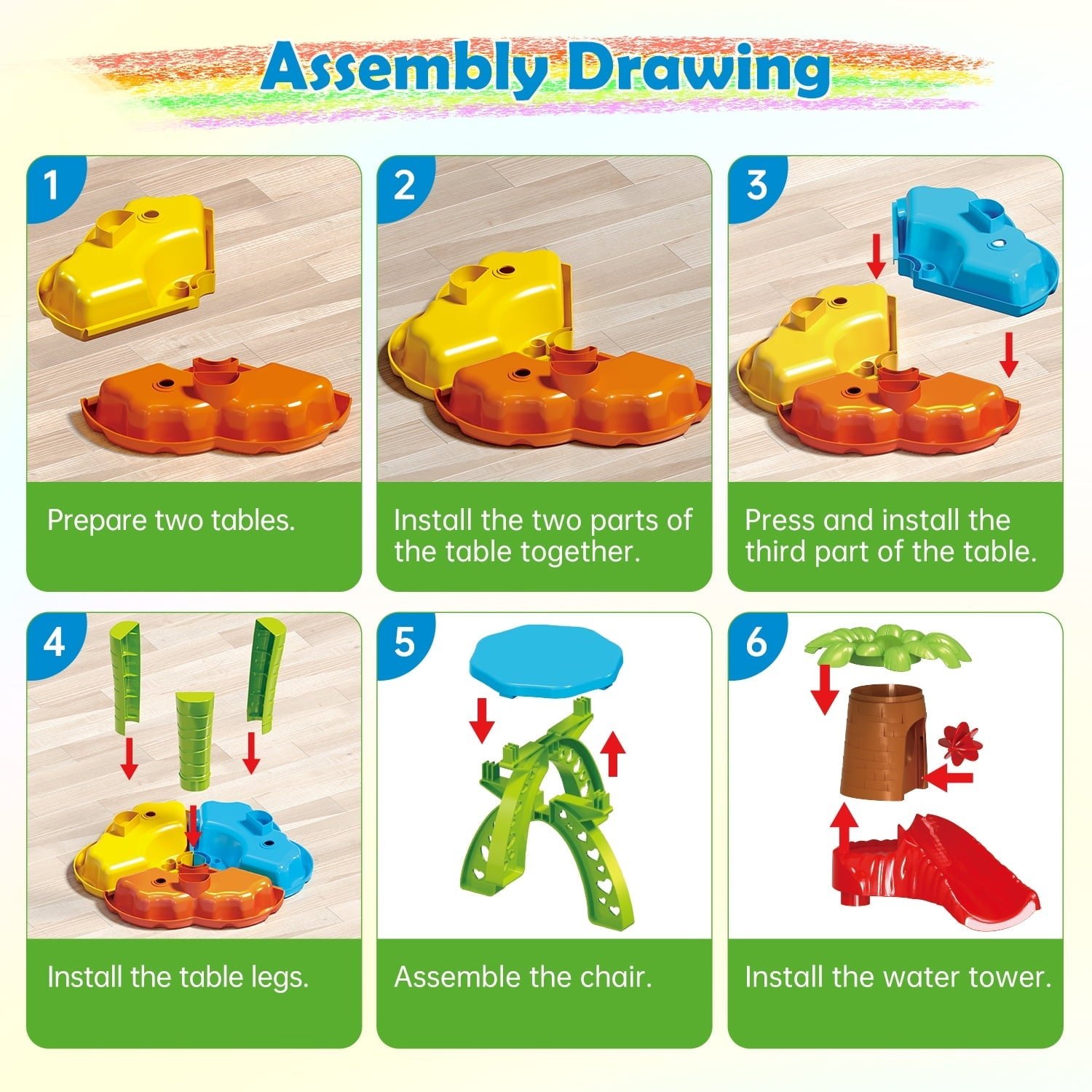 Assembly Drawing

1

Prepare two tables.

2

Install the two parts of the table together.

3

Press and install the third part of the table.

4

Install the table legs.

5

Assemble the chair.

6

Install the water tower.